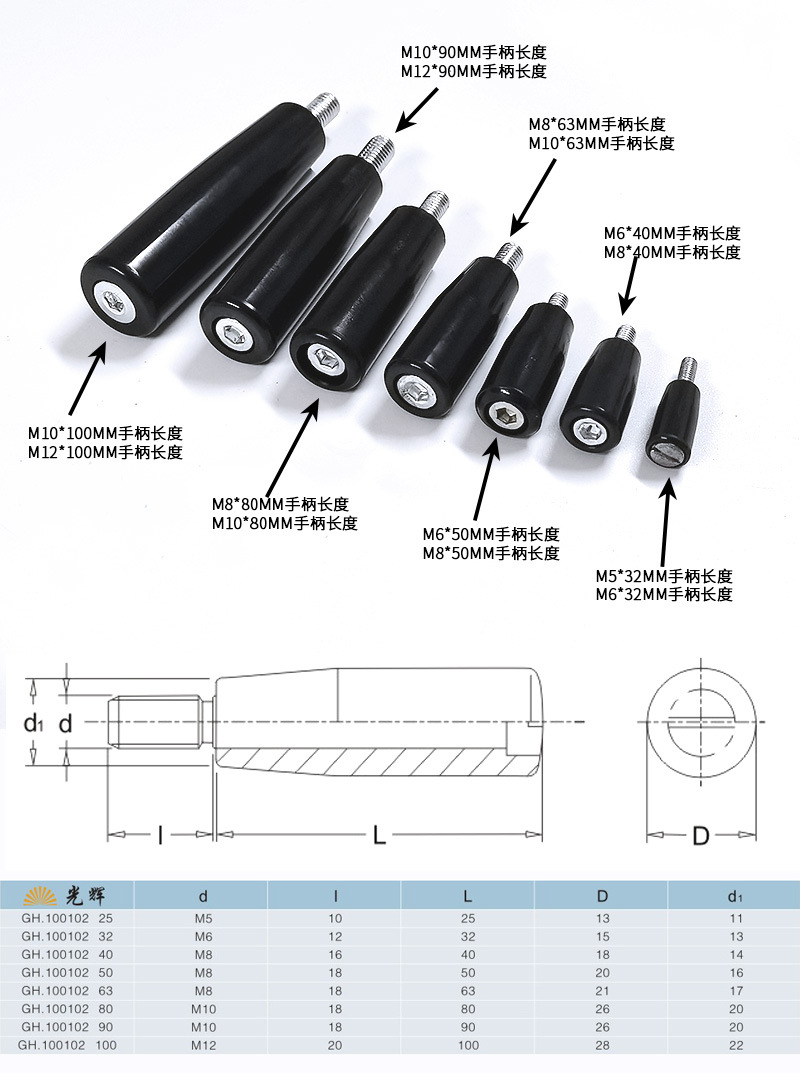 M10*90MM手柄长度
M12*90MM手柄长度

M8*63MM手柄长度
M10*63MM手柄长度

M6*40MM手柄长度
M8*40MM手柄长度

M10*100MM手柄长度
M12*100MM手柄长度

M8*80MM手柄长度
M10*80MM手柄长度

M6*50MM手柄长度
M8*50MM手柄长度

M5*32MM手柄长度
M6*32MM手柄长度

$d_1$ d l L D

| 光辉 | d | l | L | D | $d_1$ |
|---|---|---|---|---|---|
| GH.100102 25 | M5 | 10 | 25 | 13 | 11 |
| GH.100102 32 | M6 | 12 | 32 | 15 | 13 |
| GH.100102 40 | M8 | 16 | 40 | 18 | 14 |
| GH.100102 50 | M8 | 18 | 50 | 20 | 16 |
| GH.100102 63 | M8 | 18 | 63 | 21 | 17 |
| GH.100102 80 | M10 | 18 | 80 | 26 | 20 |
| GH.100102 90 | M10 | 18 | 90 | 26 | 20 |
| GH.100102 100 | M12 | 20 | 100 | 28 | 22 |